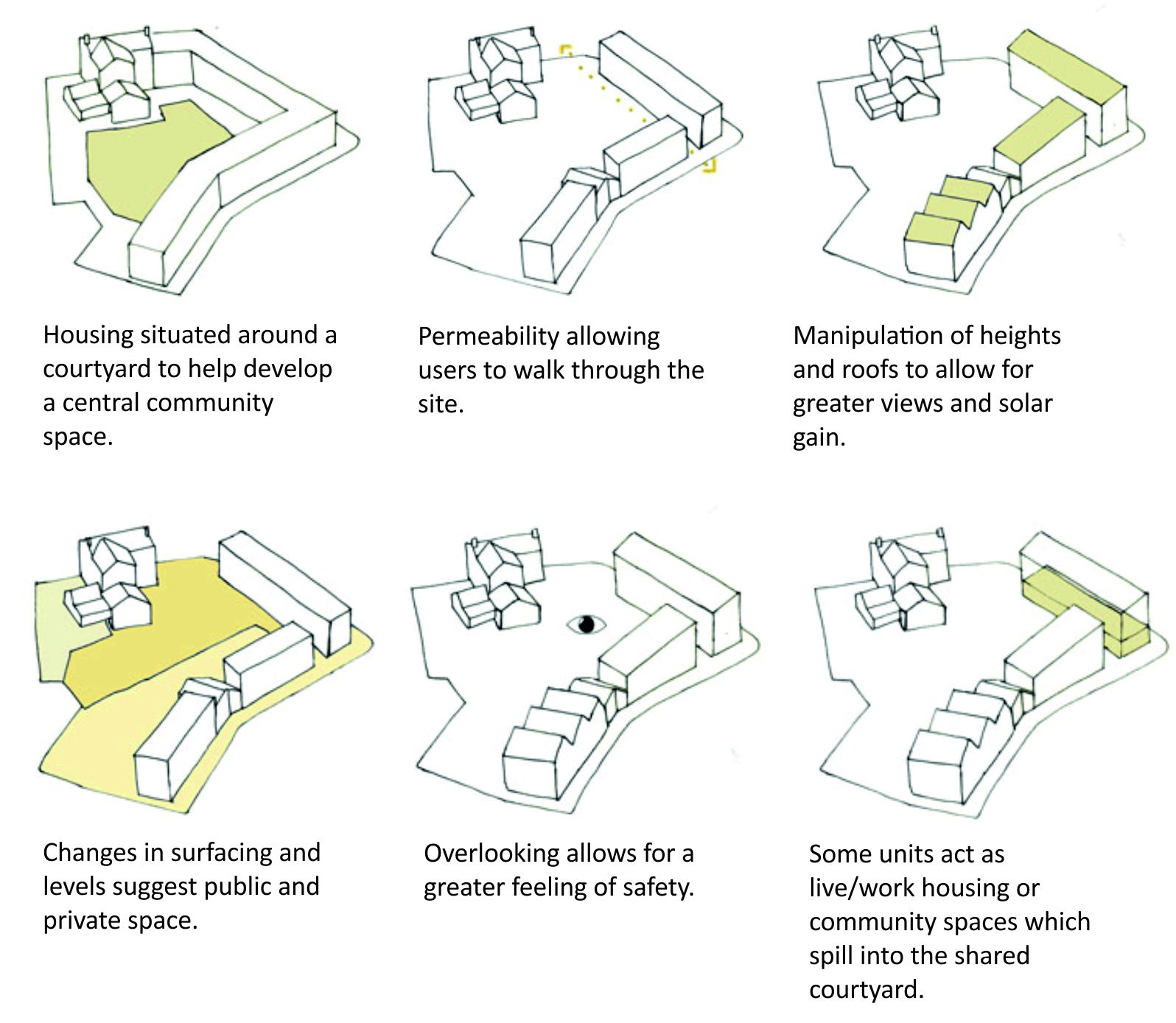 Housing situated around a courtyard to help develop a central community space.

Permeability allowing users to walk through the site.

Manipulation of heights and roofs to allow for greater views and solar gain.

Changes in surfacing and levels suggest public and private space.

Overlooking allows for a greater feeling of safety.

Some units act as live/work housing or community spaces which spill into the shared courtyard.